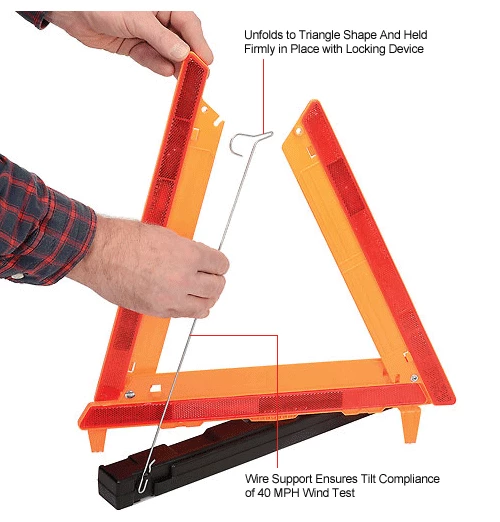 Unfolds to Triangle Shape And Held Firmly in Place with Locking Device

Wire Support Ensures Tilt Compliance of 40 MPH Wind Test